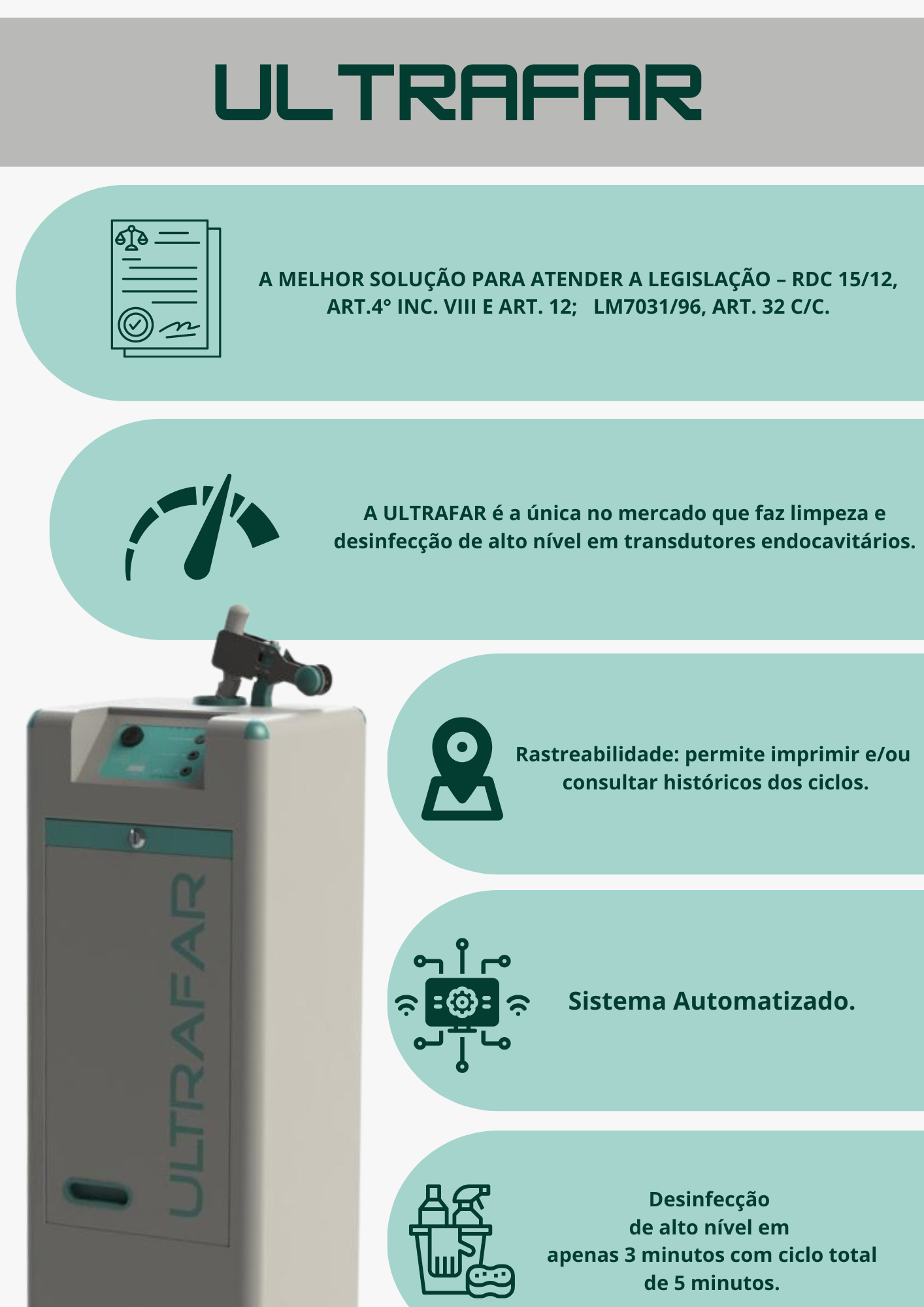 ULTRAFAR

A MELHOR SOLUÇÃO PARA ATENDER A LEGISLAÇÃO – RDC 15/12, ART.4° INC. VIII E ART. 12; LM7031/96, ART. 32 C/C.

A ULTRAFAR é a única no mercado que faz limpeza e desinfecção de alto nível em transdutores endocavitários.

ULTRAFAR

Rastreabilidade: permite imprimir e/ou consultar históricos dos ciclos.

Sistema Automatizado.

Desinfecção de alto nível em apenas 3 minutos com ciclo total de 5 minutos.